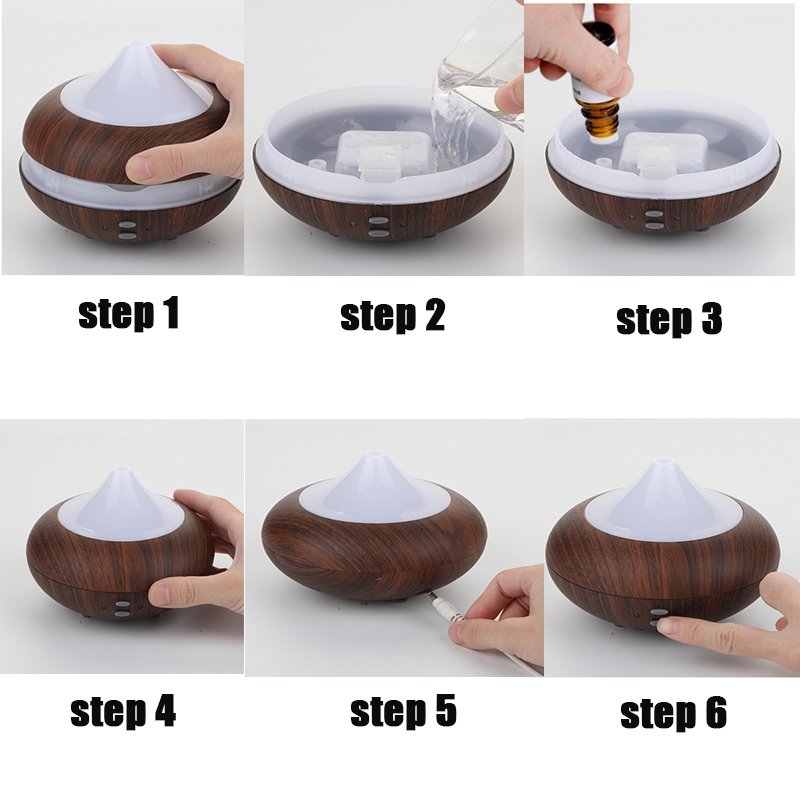 step 1

step 2

step 3

step 4

step 5

step 6